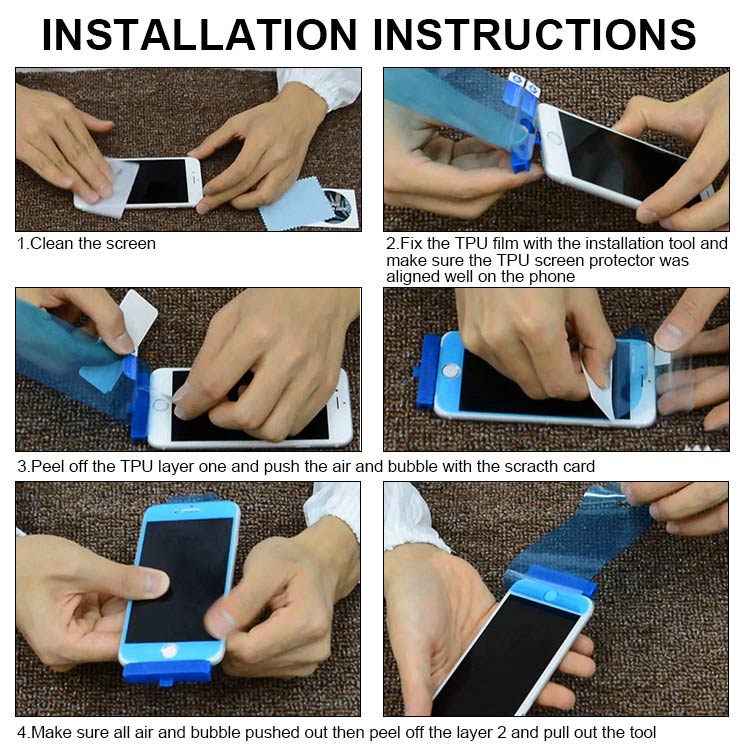 INSTALLATION INSTRUCTIONS

1.Clean the screen

2.Fix the TPU film with the installation tool and make sure the TPU screen protector was aligned well on the phone

3.Peel off the TPU layer one and push the air and bubble with the scracth card

4.Make sure all air and bubble pushed out then peel off the layer 2 and pull out the tool